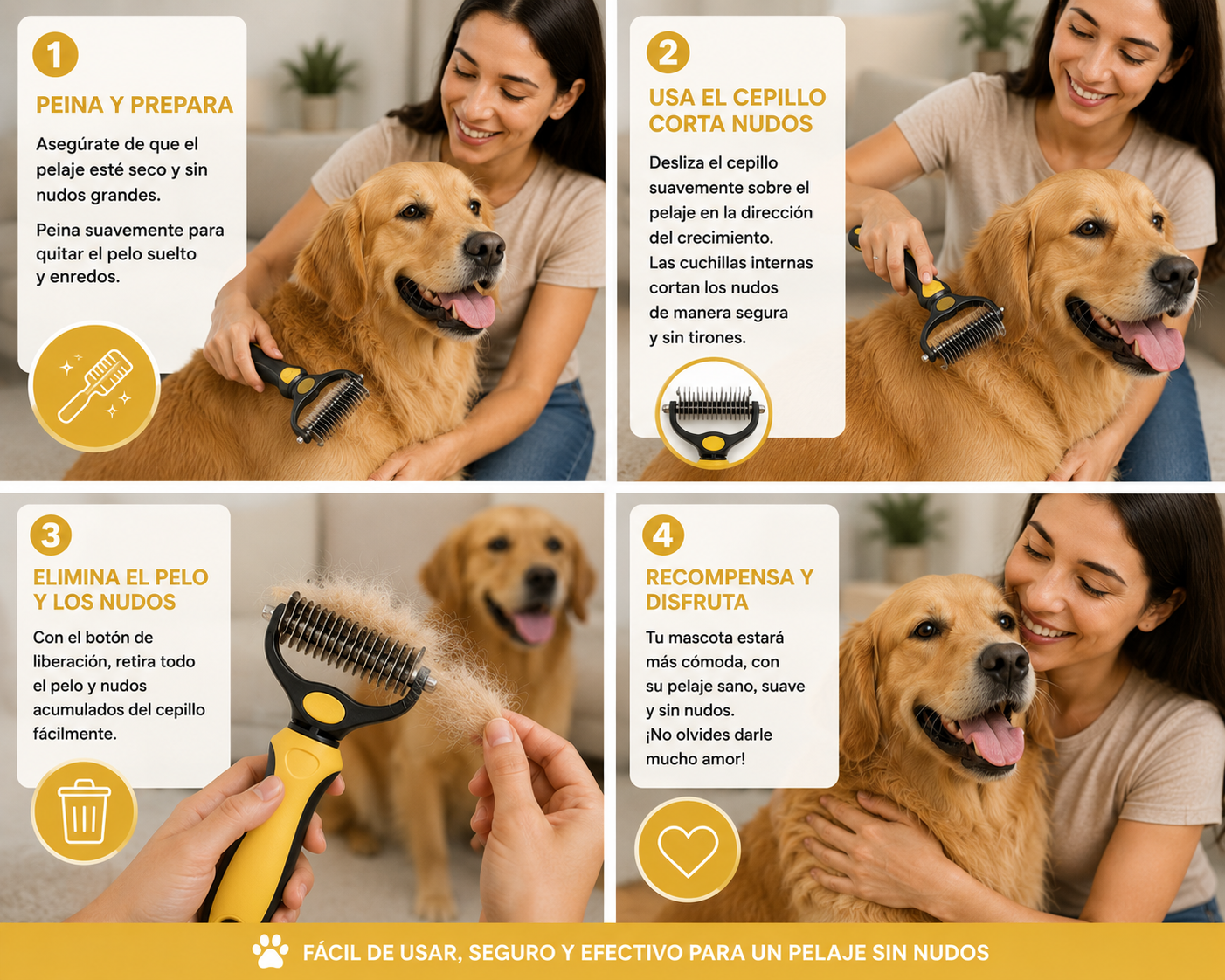 1
PEINA Y PREPARA
Asegúrate de que el pelaje esté seco y sin nudos grandes.

Peina suavemente para quitar el pelo suelto y enredos.

2
USA EL CEPILLO CORTA NUDOS
Desliza el cepillo suavemente sobre el pelaje en la dirección del crecimiento.
Las cuchillas internas cortan los nudos de manera segura y sin tirones.

3
ELIMINA EL PELO Y LOS NUDOS
Con el botón de liberación, retira todo el pelo y nudos acumulados del cepillo fácilmente.

4
RECOMPENSA Y DISFRUTA
Tu mascota estará más cómoda, con su pelaje sano, suave y sin nudos.
¡No olvides darle mucho amor!

FÁCIL DE USAR, SEGURO Y EFECTIVO PARA UN PELAJE SIN NUDOS